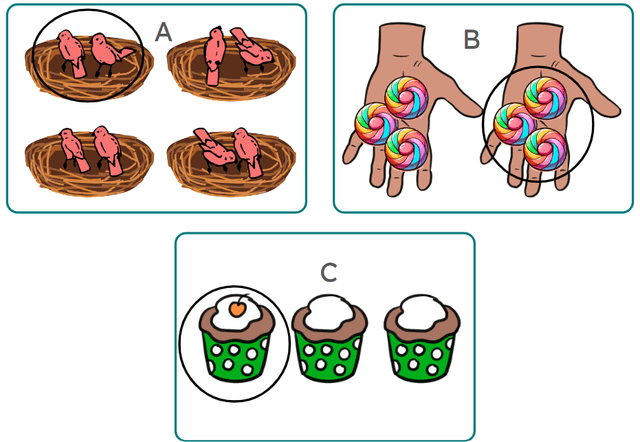 A

B

C